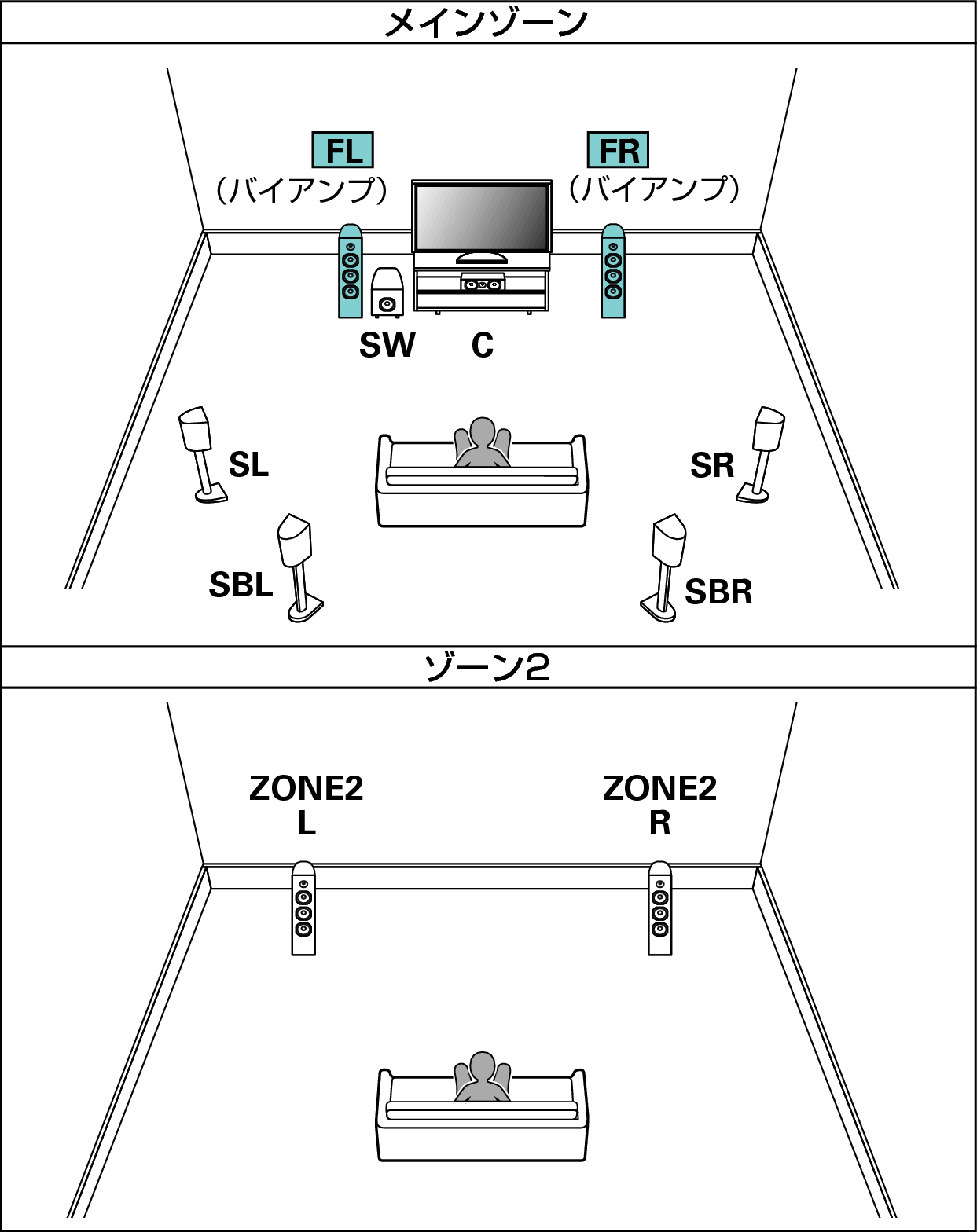 メインゾーン

FL
（バイアンプ）

FR
（バイアンプ）

SW

C

SL

SR

SBL

SBR

ゾーン2

ZONE2
L

ZONE2
R